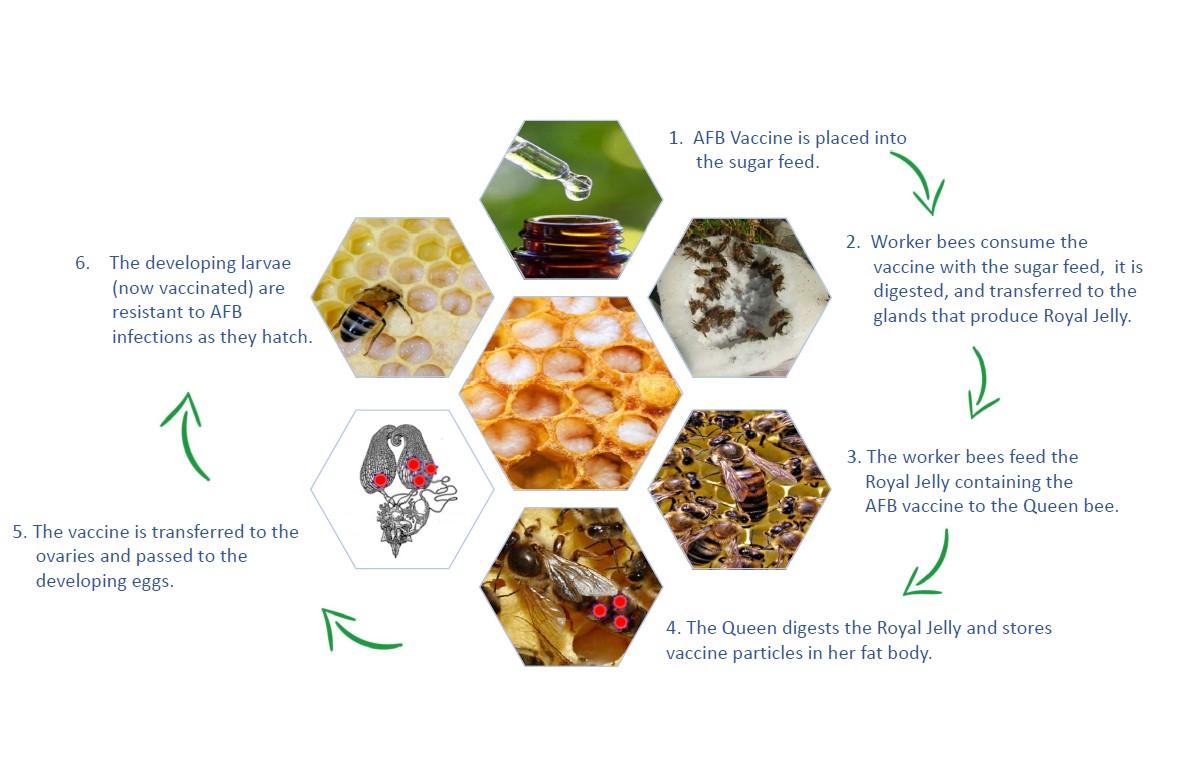 1. AFB Vaccine is placed into the sugar feed.

2. Worker bees consume the vaccine with the sugar feed, it is digested, and transferred to the glands that produce Royal Jelly.

3. The worker bees feed the Royal Jelly containing the AFB vaccine to the Queen bee.

4. The Queen digests the Royal Jelly and stores vaccine particles in her fat body.

5. The vaccine is transferred to the ovaries and passed to the developing eggs.

6. The developing larvae (now vaccinated) are resistant to AFB infections as they hatch.